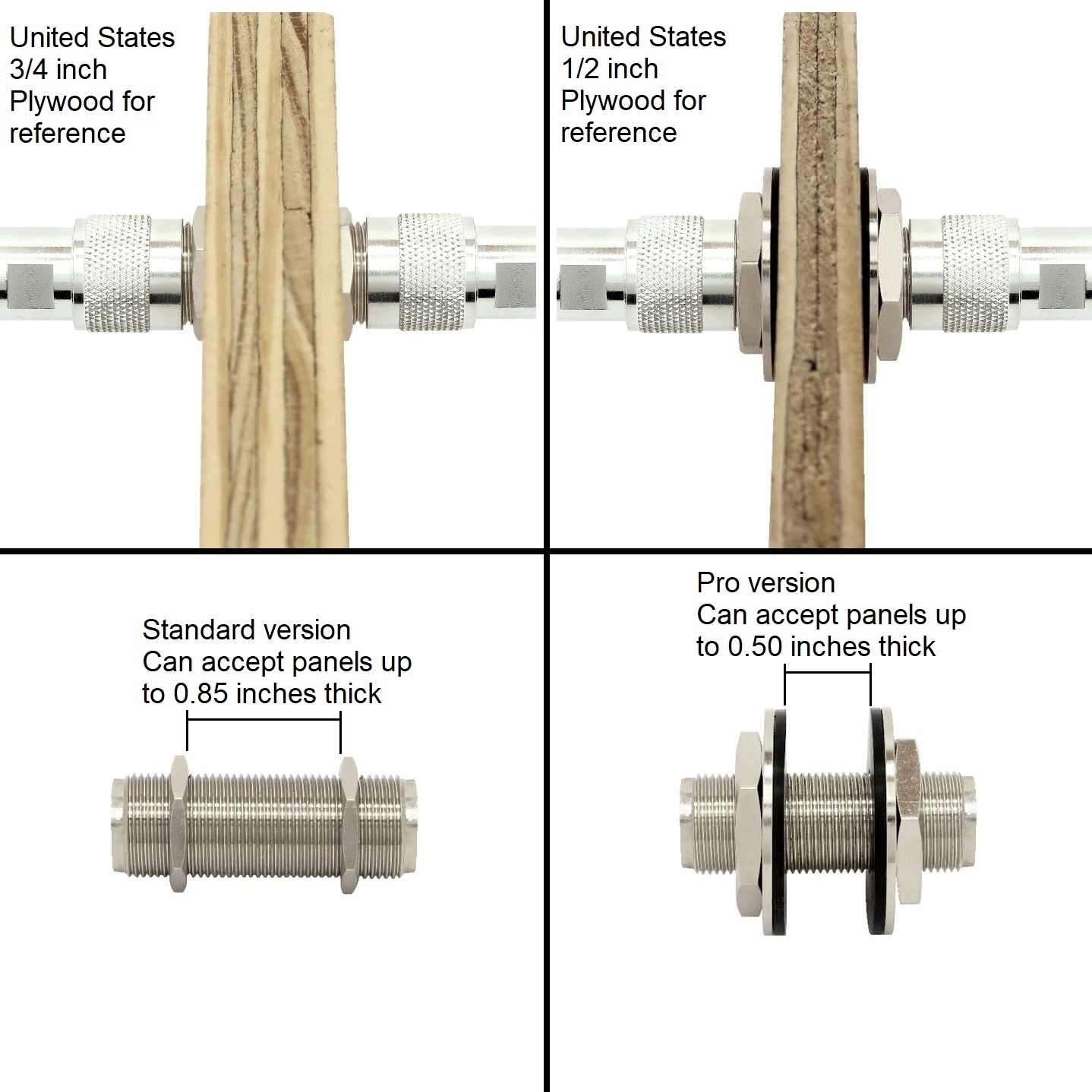 United States
3/4 inch
Plywood for
reference

United States
1/2 inch
Plywood for
reference

Standard version
Can accept panels up
to 0.85 inches thick

Pro version
Can accept panels up
to 0.50 inches thick