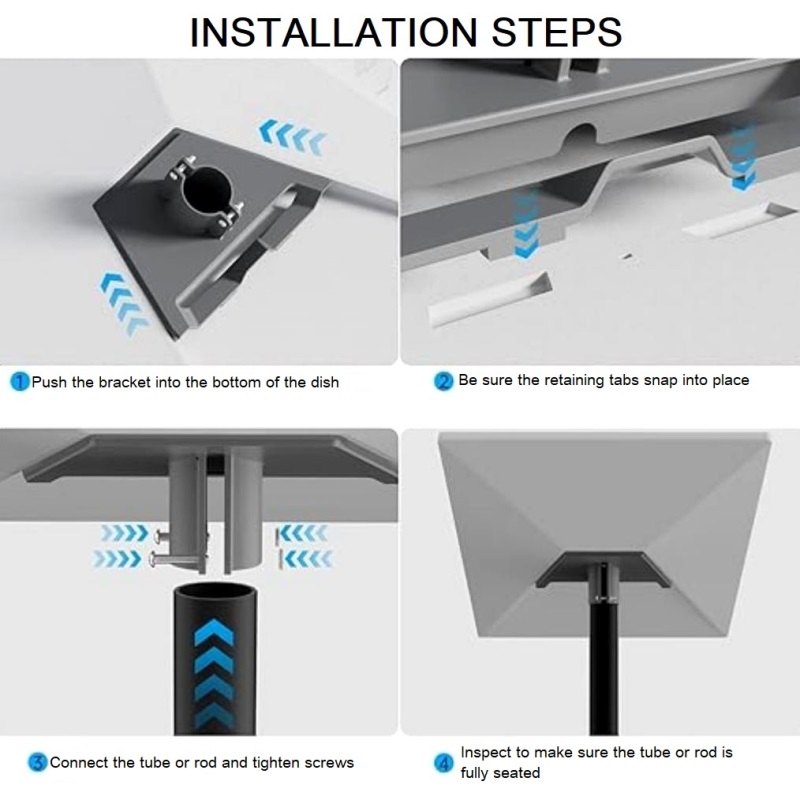 INSTALLATION STEPS

1 Push the bracket into the bottom of the dish

2 Be sure the retaining tabs snap into place

3 Connect the tube or rod and tighten screws

4 Inspect to make sure the tube or rod is fully seated