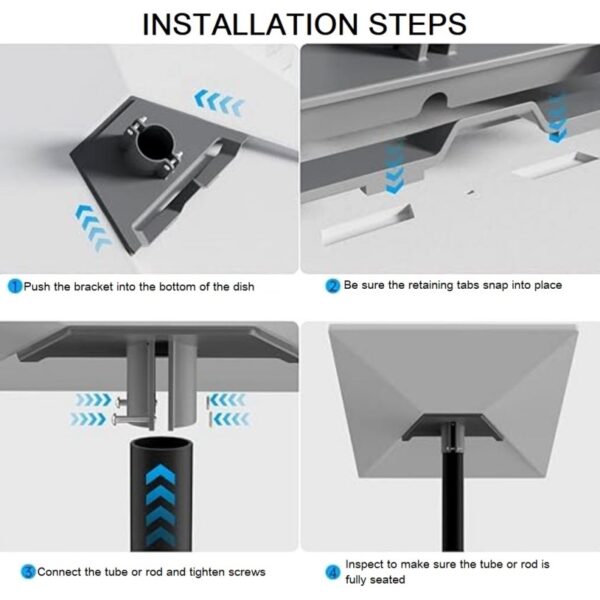 INSTALLATION STEPS

1 Push the bracket into the bottom of the dish

2 Be sure the retaining tabs snap into place

3 Connect the tube or rod and tighten screws

4 Inspect to make sure the tube or rod is fully seated